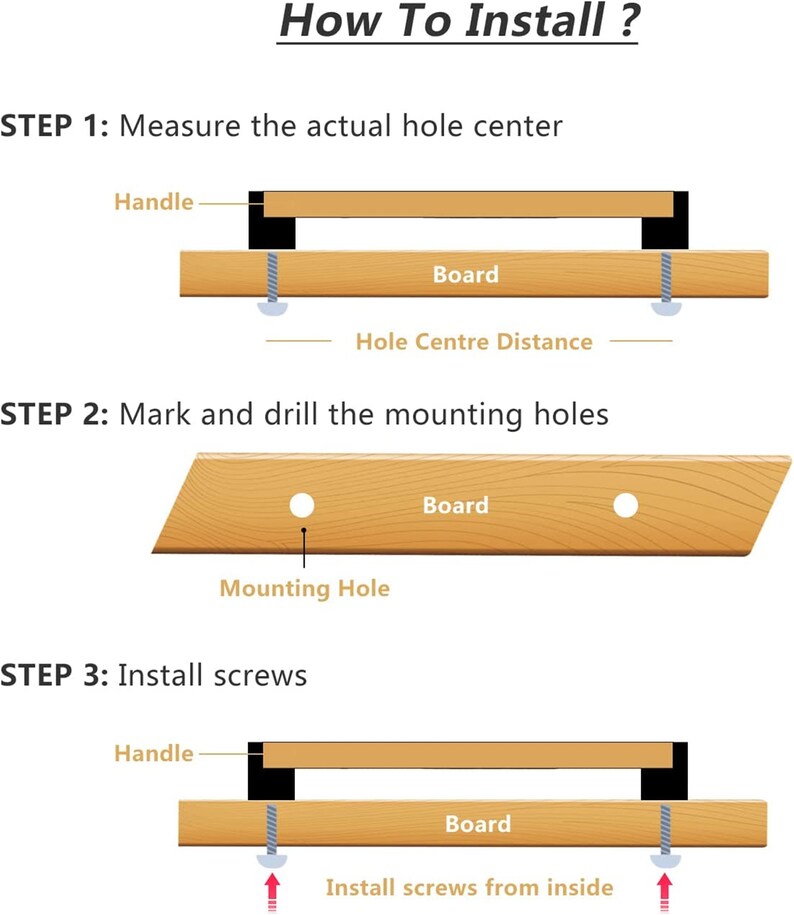 How To Install ?

STEP 1: Measure the actual hole center

Handle

Board

Hole Centre Distance

STEP 2: Mark and drill the mounting holes

Board

Mounting Hole

STEP 3: Install screws

Handle

Board

Install screws from inside